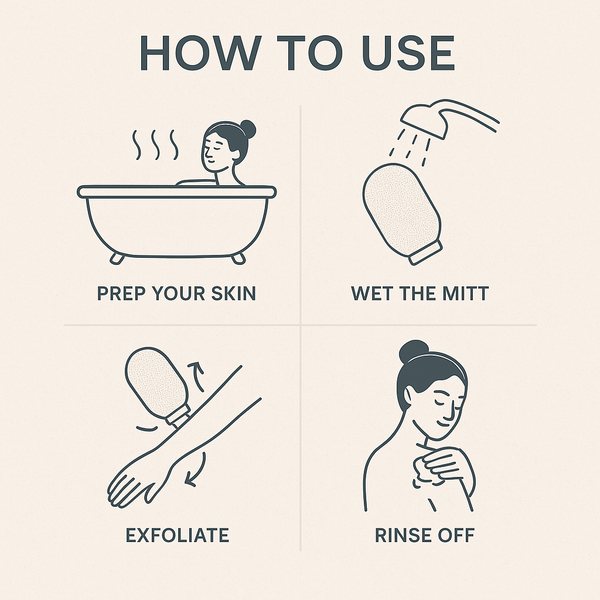 HOW TO USE

PREP YOUR SKIN

WET THE MITT

EXFOLIATE

RINSE OFF